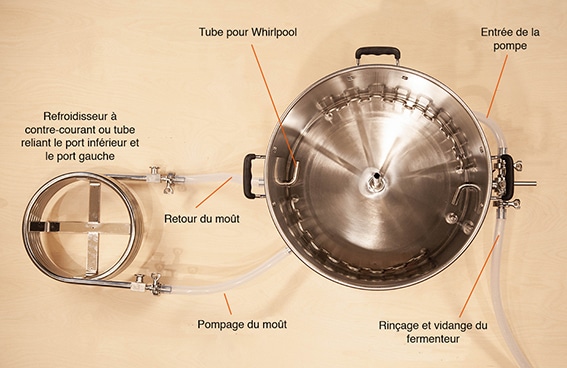 Tube pour Whirlpool

Entrée de la pompe

Refroidisseur à contre-courant ou tube reliant le port inférieur et le port gauche

Retour du moût

Pompage du moût

Rinçage et vidange du fermenteur